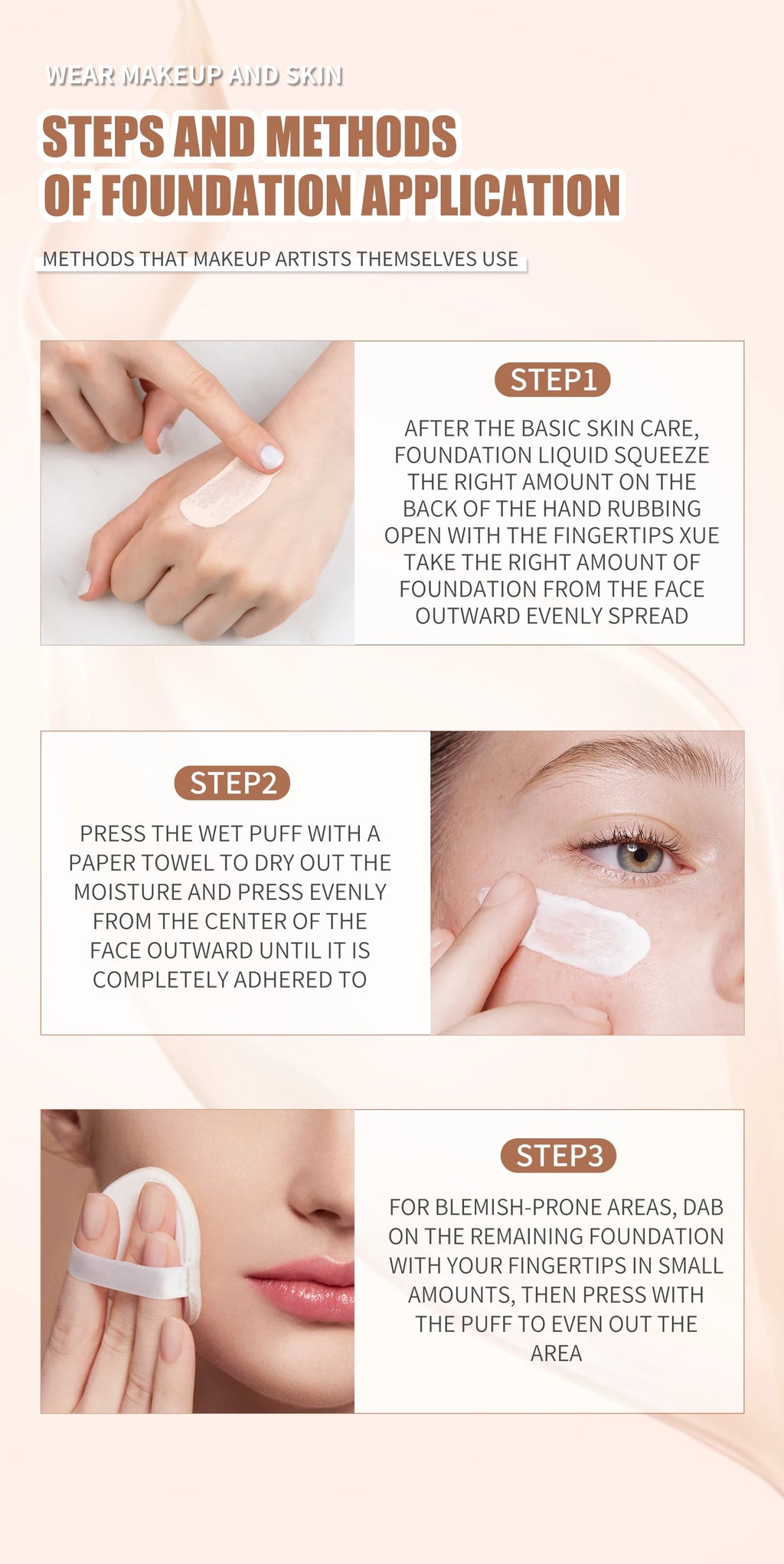 WEAR MAKEUP AND SKIN

STEPS AND METHODS OF FOUNDATION APPLICATION

METHODS THAT MAKEUP ARTISTS THEMSELVES USE

STEP1

AFTER THE BASIC SKIN CARE, FOUNDATION LIQUID SQUEEZE THE RIGHT AMOUNT ON THE BACK OF THE HAND RUBBING OPEN WITH THE FINGERTIPS XUE TAKE THE RIGHT AMOUNT OF FOUNDATION FROM THE FACE OUTWARD EVENLY SPREAD

STEP2

PRESS THE WET PUFF WITH A PAPER TOWEL TO DRY OUT THE MOISTURE AND PRESS EVENLY FROM THE CENTER OF THE FACE OUTWARD UNTIL IT IS COMPLETELY ADHERED TO

STEP3

FOR BLEMISH-PRONE AREAS, DAB ON THE REMAINING FOUNDATION WITH YOUR FINGERTIPS IN SMALL AMOUNTS, THEN PRESS WITH THE PUFF TO EVEN OUT THE AREA