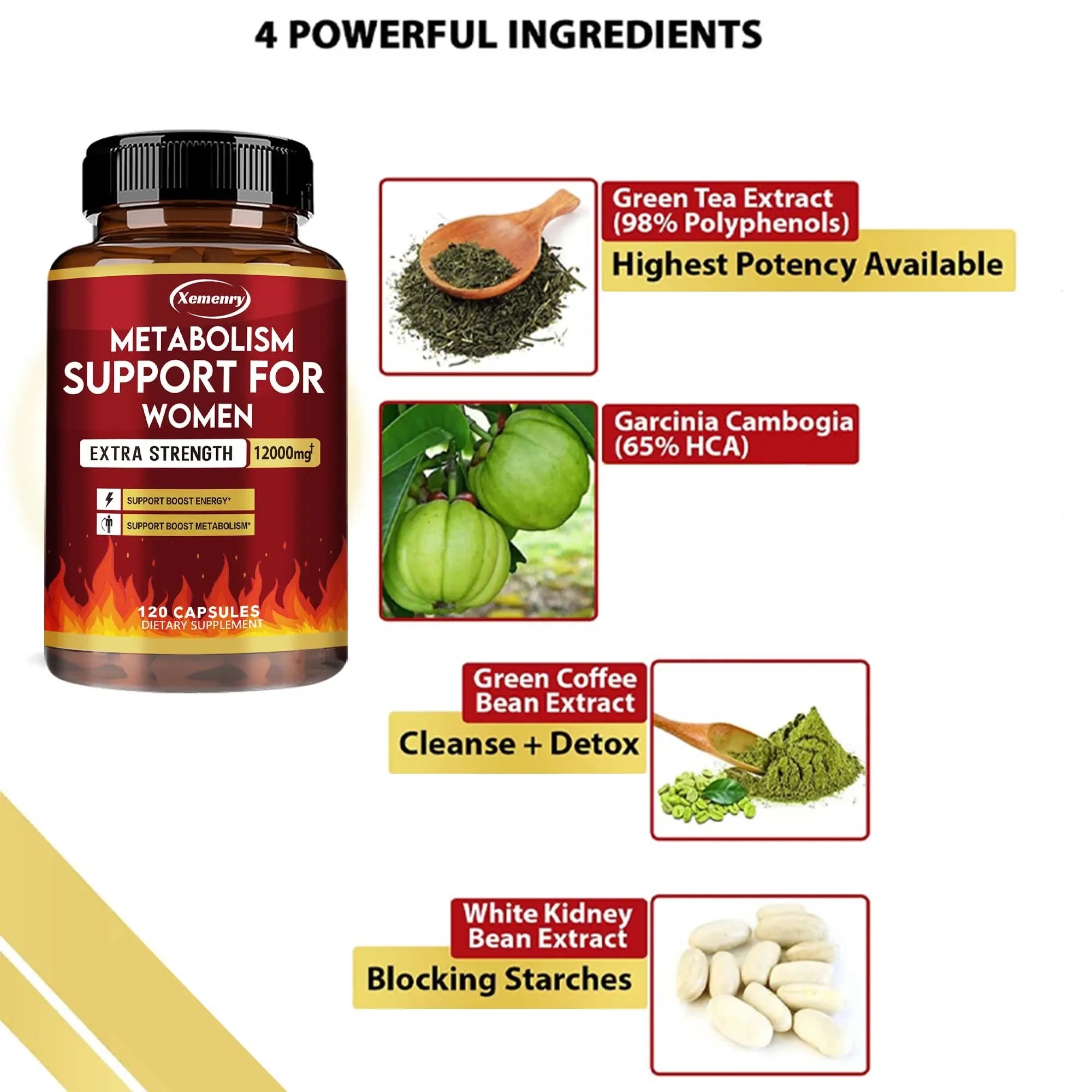 4 POWERFUL INGREDIENTS

Xemenry

METABOLISM SUPPORT FOR WOMEN

EXTRA STRENGTH 12000mg†

SUPPORT BOOST ENERGY*

SUPPORT BOOST METABOLISM*

120 CAPSULES
DIETARY SUPPLEMENT

Green Tea Extract (98% Polyphenols)

Highest Potency Available

Garcinia Cambogia (65% HCA)

Green Coffee Bean Extract

Cleanse + Detox

White Kidney Bean Extract

Blocking Starches